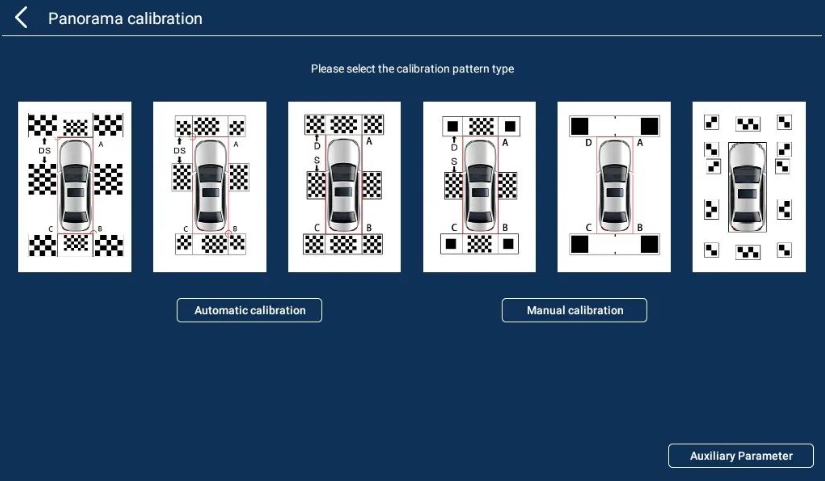 Panorama calibration

Please select the calibration pattern type

DS A C B

DS A C B

D S A C B

D S A C B

D A C B

Automatic calibration

Manual calibration

Auxiliary Parameter